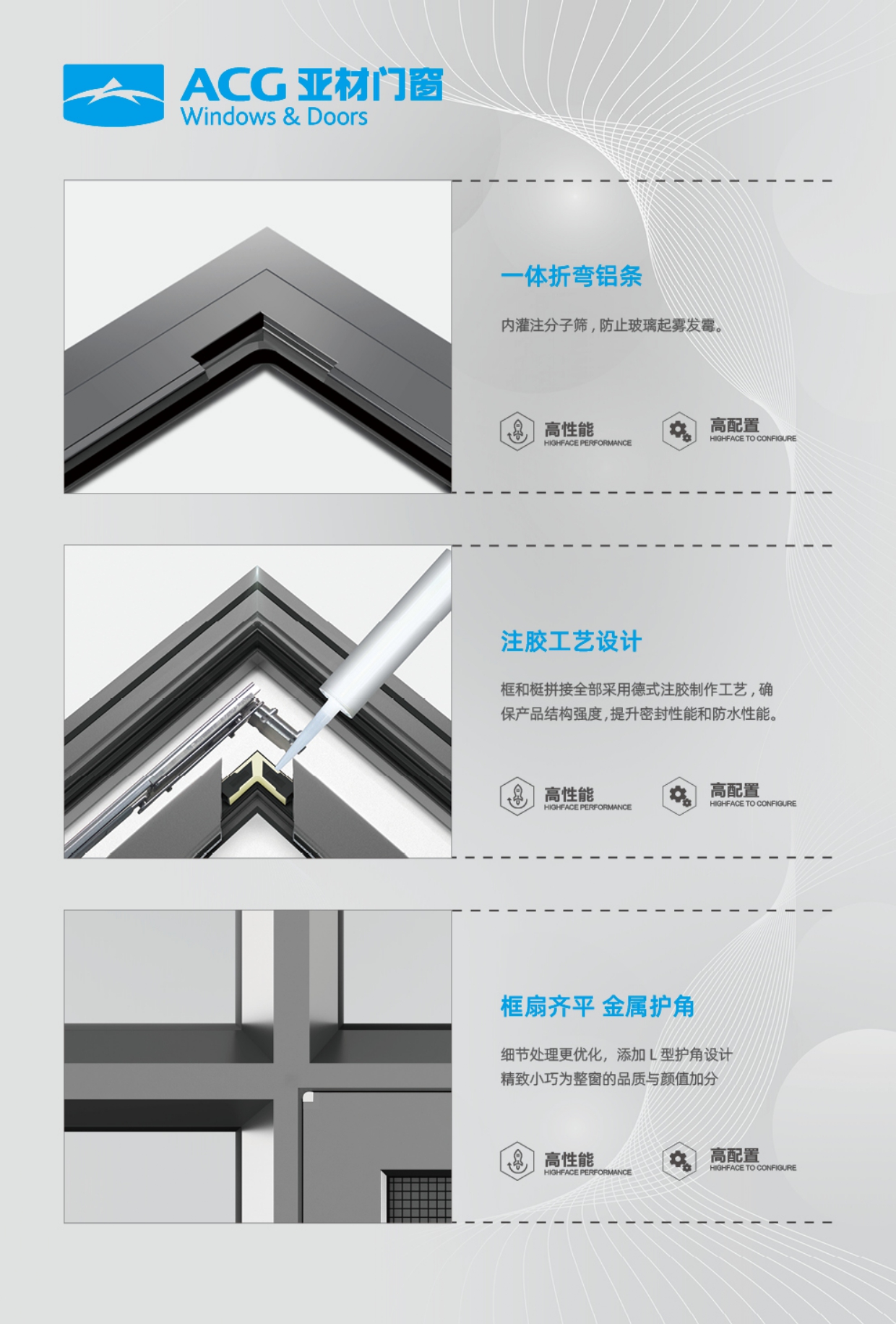 ACG 亚材门窗
Windows & Doors

一体折弯铝条

内灌注分子筛，防止玻璃起雾发霉。

高性能
HIGHFACE PERFORMANCE

高配置
HIGHFACE TO CONFIGURE

注胶工艺设计

框和梃拼接全部采用德式注胶制作工艺，确保产品结构强度，提升密封性能和防水性能。

高性能
HIGHFACE PERFORMANCE

高配置
HIGHFACE TO CONFIGURE

框扇齐平 金属护角

细节处理更优化，添加 L 型护角设计
精致小巧为整窗的品质与颜值加分

高性能
HIGHFACE PERFORMANCE

高配置
HIGHFACE TO CONFIGURE